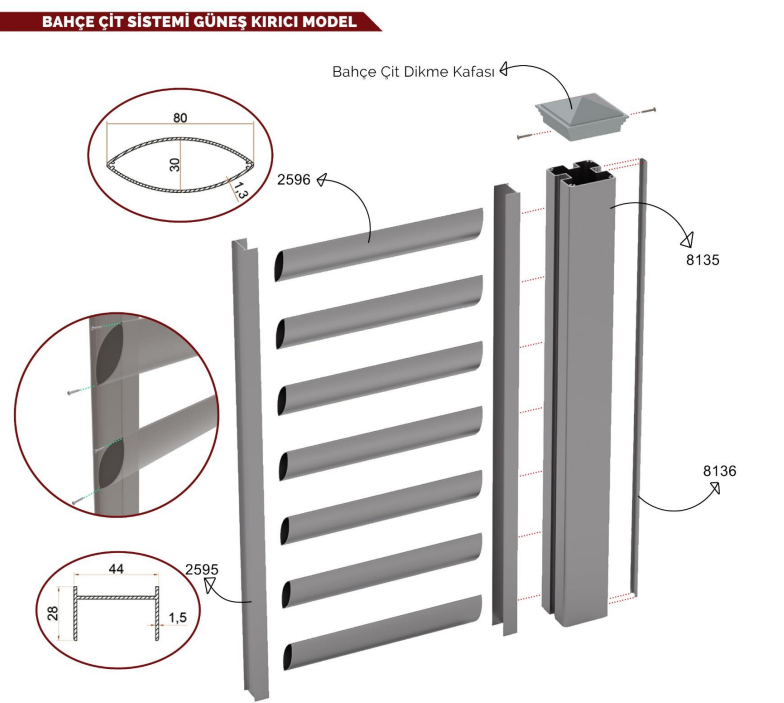 BAHÇE ÇİT SİSTEMİ GÜNEŞ KIRICI MODEL

Bahçe Çit Dikme Kafası

80

30

1,3

2596

8135

8136

44

28

1,5

2595